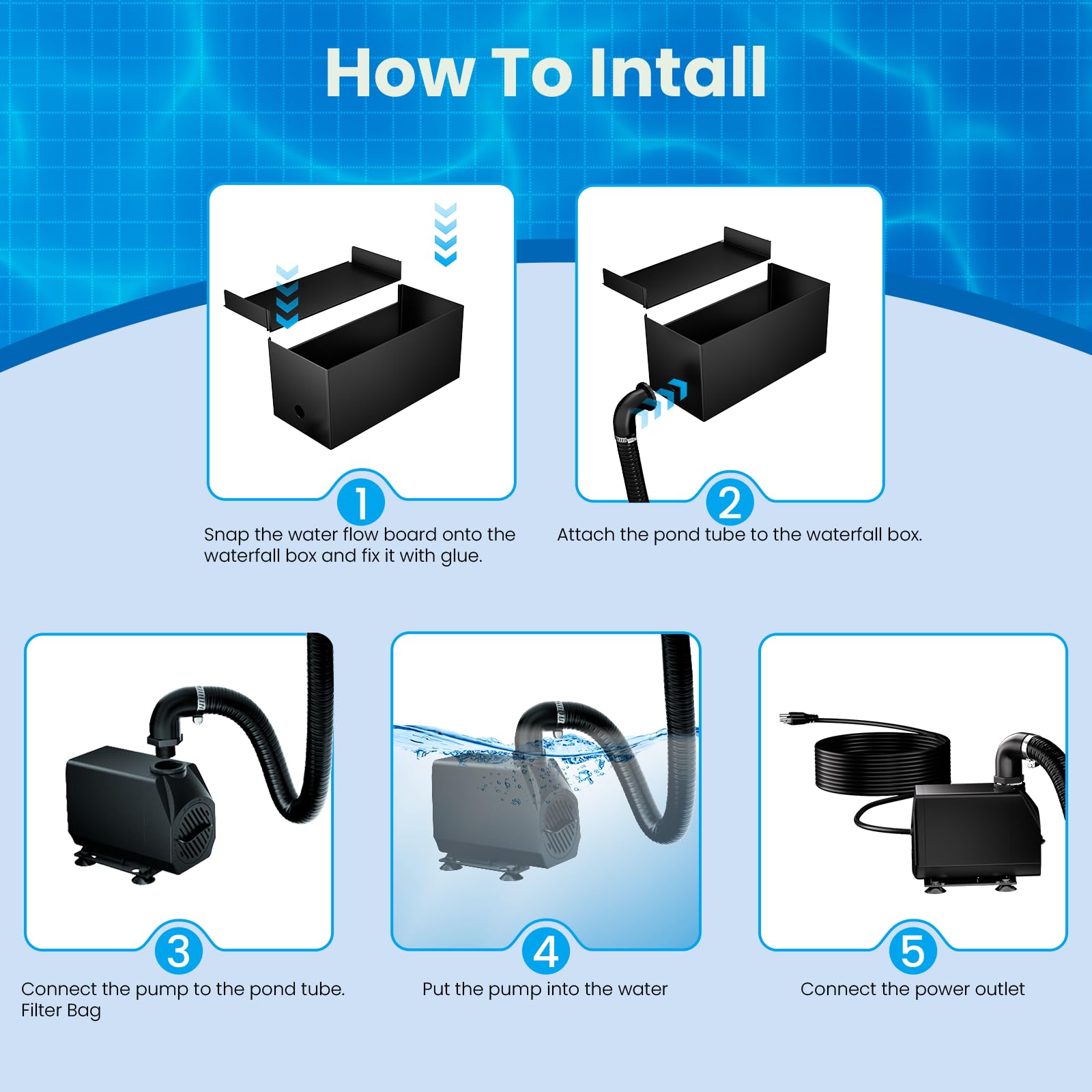 How To Intall

1

Snap the water flow board onto the waterfall box and fix it with glue.

2

Attach the pond tube to the waterfall box.

3

Connect the pump to the pond tube. Filter Bag

4

Put the pump into the water

5

Connect the power outlet