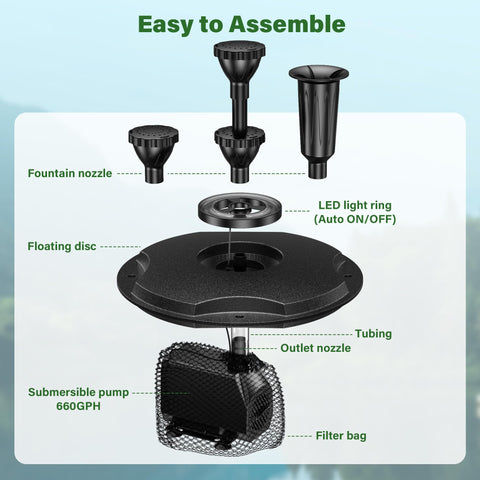 Easy to Assemble

Fountain nozzle

LED light ring
(Auto ON/OFF)

Floating disc

Tubing

Outlet nozzle

Submersible pump
660GPH

Filter bag