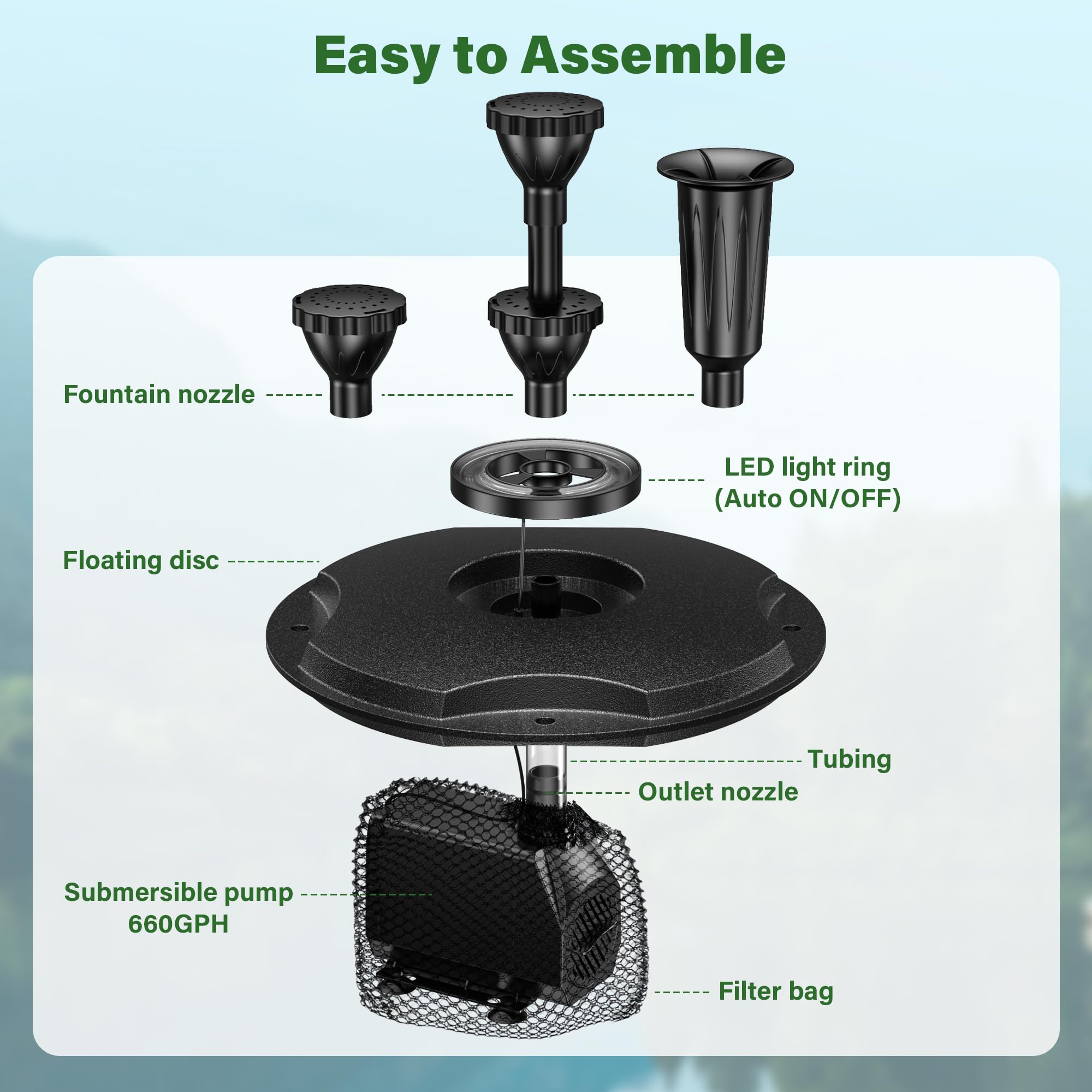 Easy to Assemble

Fountain nozzle

LED light ring
(Auto ON/OFF)

Floating disc

Tubing

Outlet nozzle

Submersible pump
660GPH

Filter bag