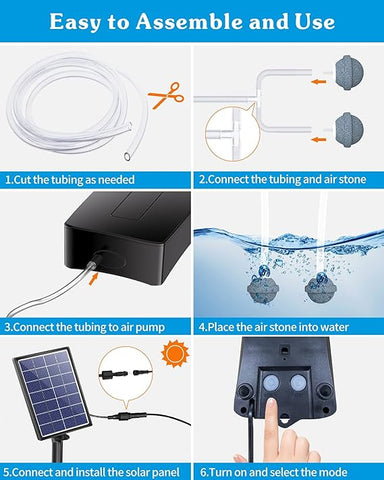 Easy to Assemble and Use

1.Cut the tubing as needed

2.Connect the tubing and air stone

3.Connect the tubing to air pump

4.Place the air stone into water

5.Connect and install the solar panel

6.Turn on and select the mode