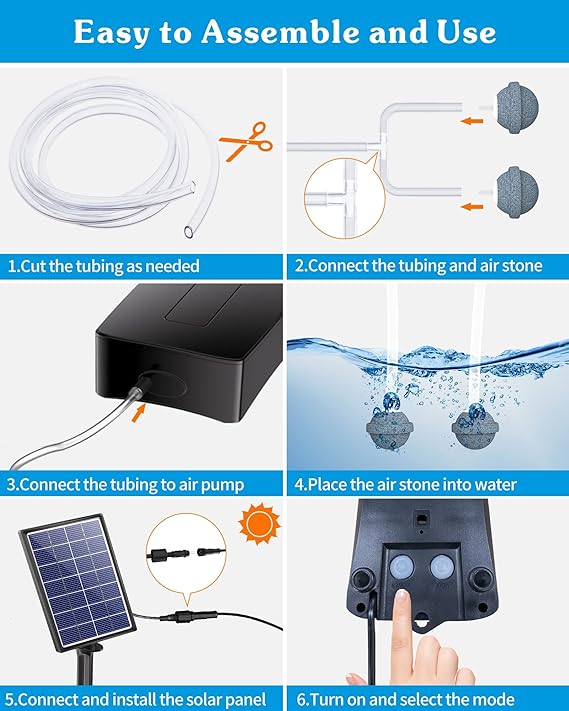 Easy to Assemble and Use

1.Cut the tubing as needed

2.Connect the tubing and air stone

3.Connect the tubing to air pump

4.Place the air stone into water

5.Connect and install the solar panel

6.Turn on and select the mode