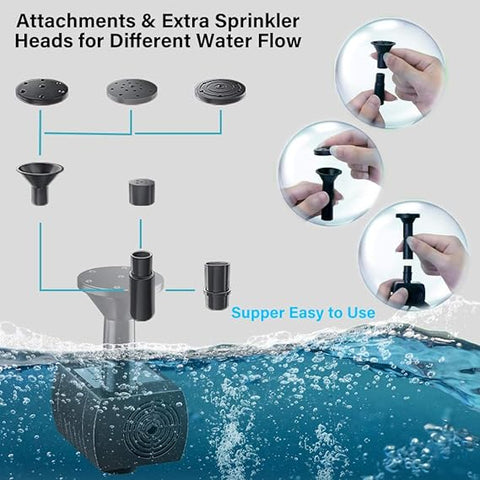 Attachments & Extra Sprinkler Heads for Different Water Flow

Supper Easy to Use