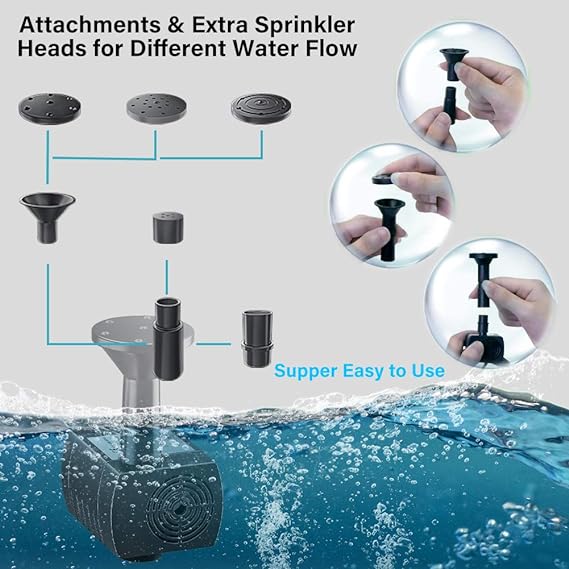 Attachments & Extra Sprinkler Heads for Different Water Flow

Supper Easy to Use