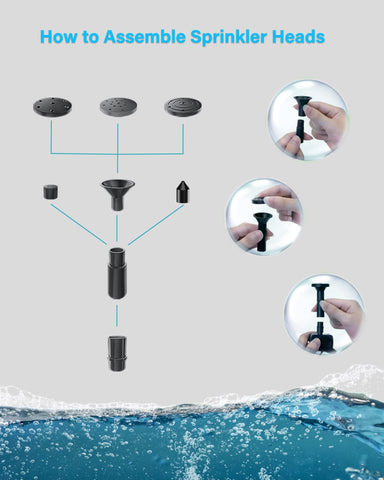 How to Assemble Sprinkler Heads