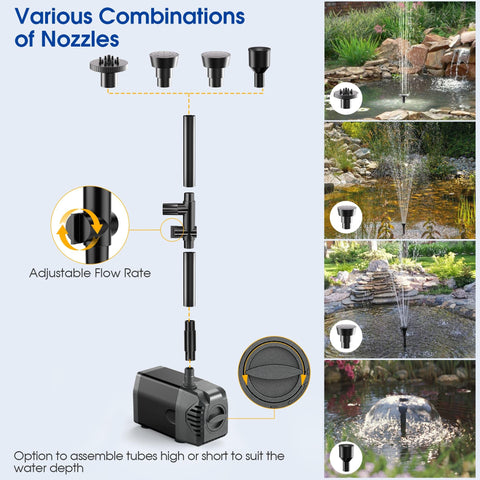 Various Combinations of Nozzles

Adjustable Flow Rate

Option to assemble tubes high or short to suit the water depth