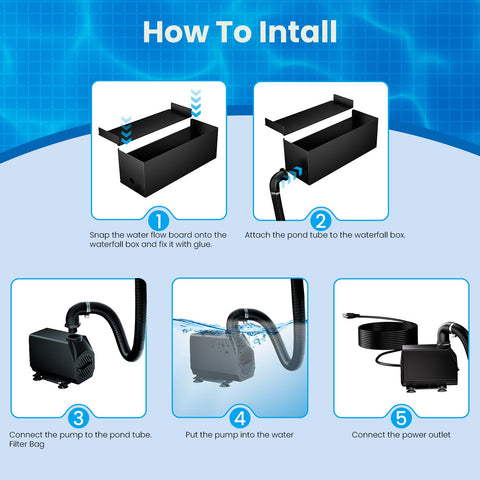 How To Intall

1
Snap the water flow board onto the waterfall box and fix it with glue.

2
Attach the pond tube to the waterfall box.

3
Connect the pump to the pond tube. Filter Bag

4
Put the pump into the water

5
Connect the power outlet