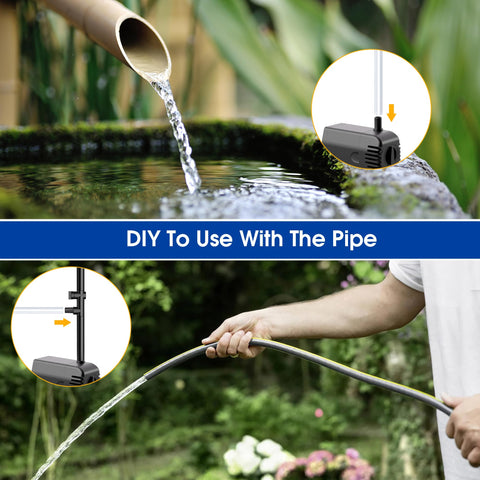 DIY To Use With The Pipe