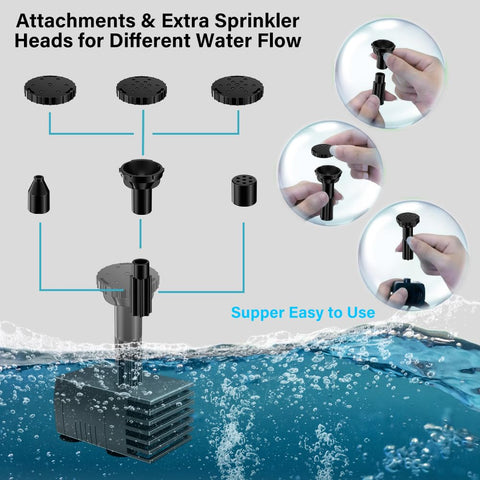 Attachments & Extra Sprinkler Heads for Different Water Flow

Supper Easy to Use